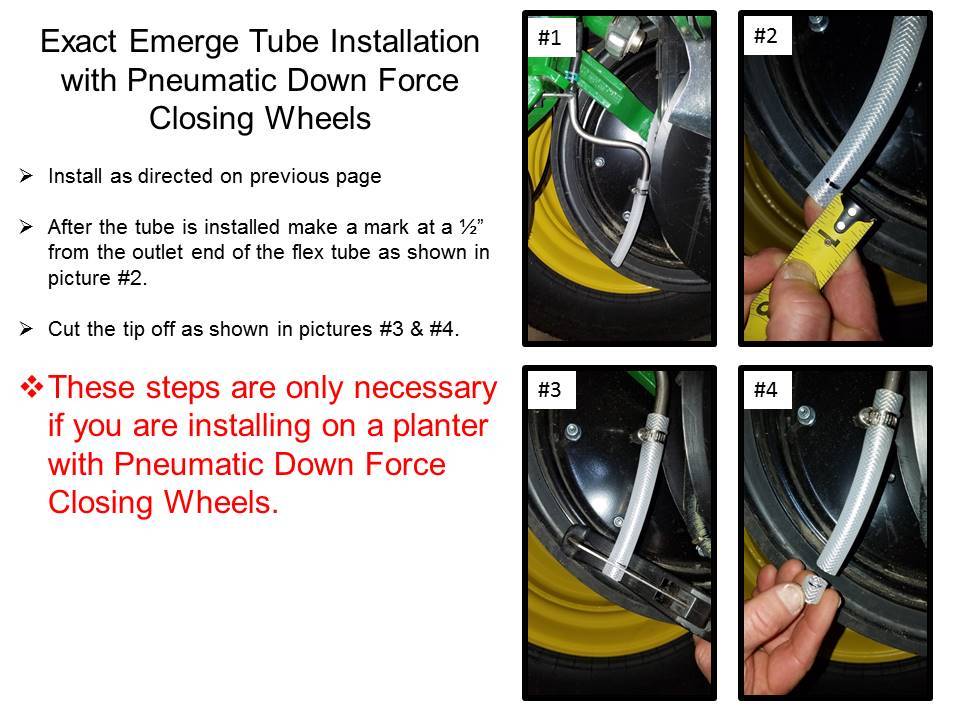 Exact Emerge Tube Installation with Pneumatic Down Force Closing Wheels

➢ Install as directed on previous page

➢ After the tube is installed make a mark at a ½" from the outlet end of the flex tube as shown in picture #2.

➢ Cut the tip off as shown in pictures #3 & #4.

❖ These steps are only necessary if you are installing on a planter with Pneumatic Down Force Closing Wheels.

#1

#2

#3

#4