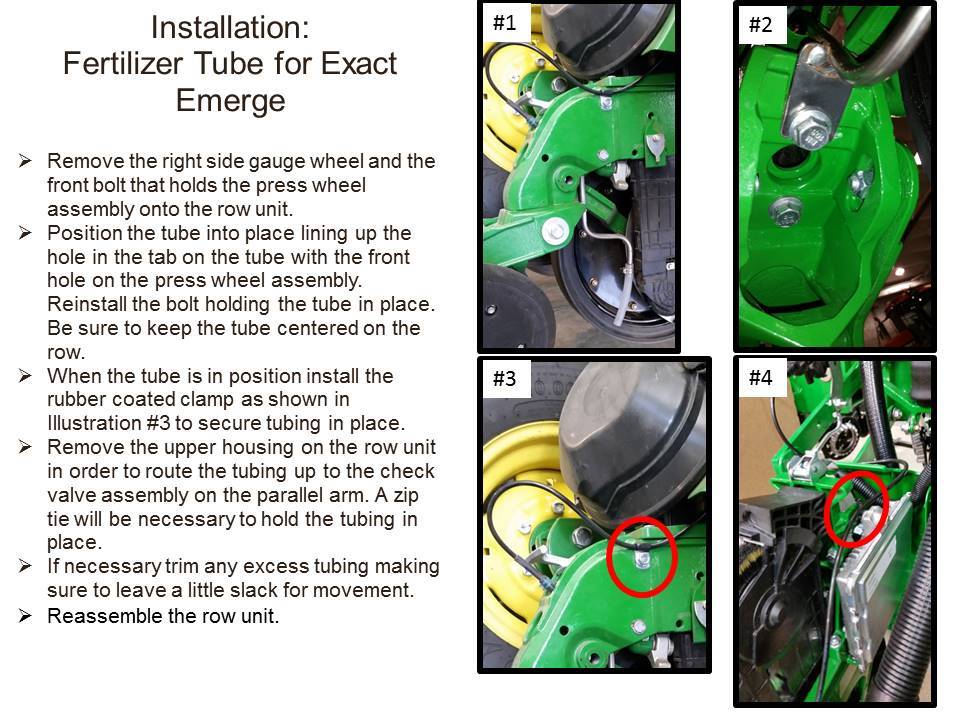 Installation:
Fertilizer Tube for Exact Emerge

➢ Remove the right side gauge wheel and the front bolt that holds the press wheel assembly onto the row unit.
➢ Position the tube into place lining up the hole in the tab on the tube with the front hole on the press wheel assembly. Reinstall the bolt holding the tube in place. Be sure to keep the tube centered on the row.
➢ When the tube is in position install the rubber coated clamp as shown in Illustration #3 to secure tubing in place.
➢ Remove the upper housing on the row unit in order to route the tubing up to the check valve assembly on the parallel arm. A zip tie will be necessary to hold the tubing in place.
➢ If necessary trim any excess tubing making sure to leave a little slack for movement.
➢ Reassemble the row unit.

#1

#2

#3

#4